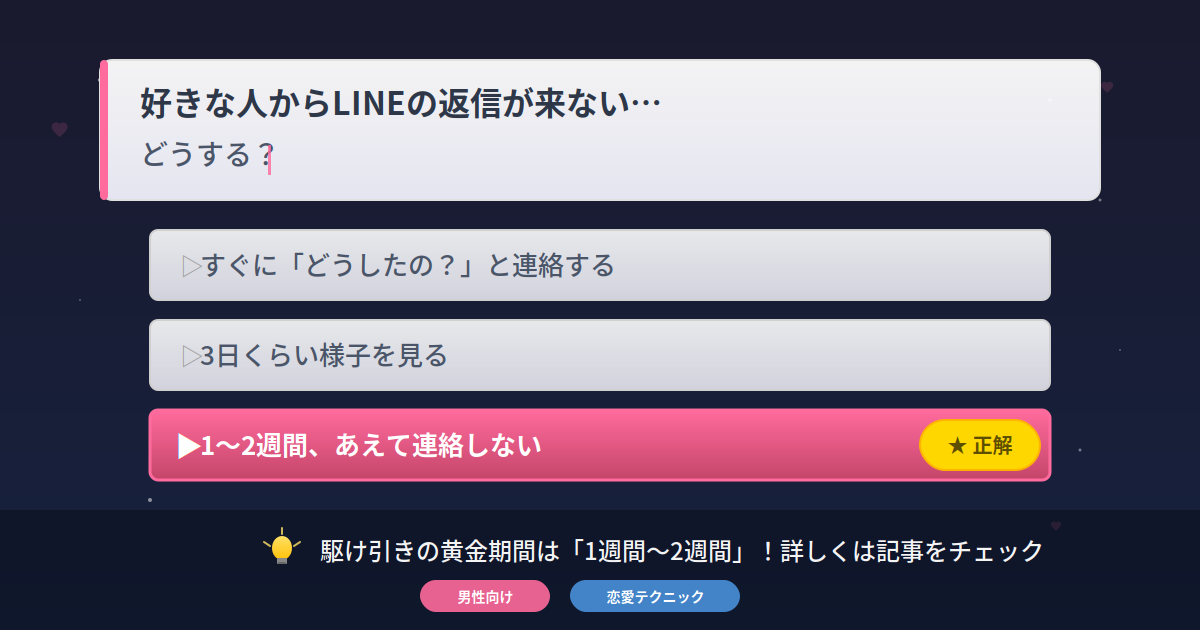 好きな人からLINEの返信が来ない…
どうする？

▷すぐに「どうしたの？」と連絡する

▷3日くらい様子を見る

▶1〜2週間、あえて連絡しない
★ 正解

駆け引きの黄金期間は「1週間〜2週間」！詳しくは記事をチェック

男性向け
恋愛テクニック